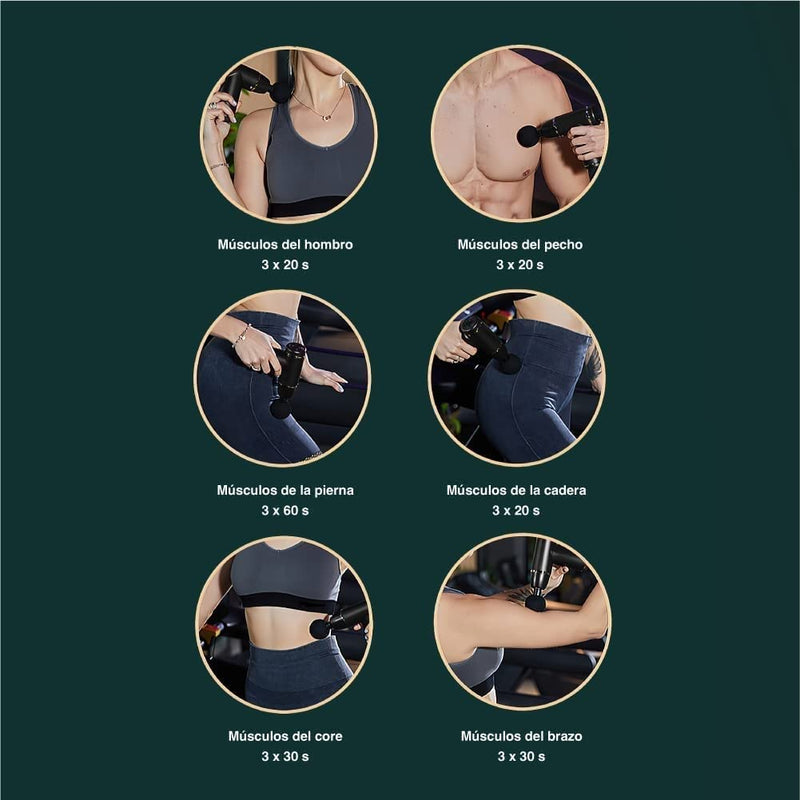 Músculos del hombro
3 x 20 s

Músculos del pecho
3 x 20 s

Músculos de la pierna
3 x 60 s

Músculos de la cadera
3 x 20 s

Músculos del core
3 x 30 s

Músculos del brazo
3 x 30 s