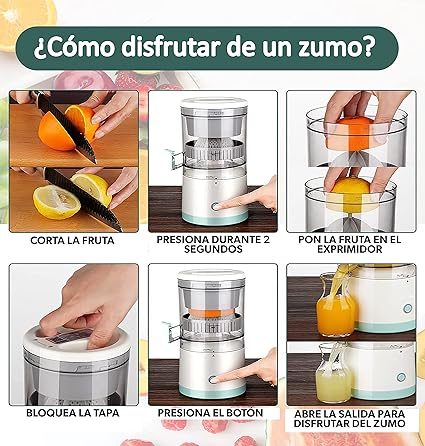 ¿Cómo disfrutar de un zumo?

CORTA LA FRUTA

PRESIONA DURANTE 2 SEGUNDOS

PON LA FRUTA EN EL EXPRIMIDOR

BLOQUEA LA TAPA

PRESIONA EL BOTÓN

ABRE LA SALIDA PARA DISFRUTAR DEL ZUMO