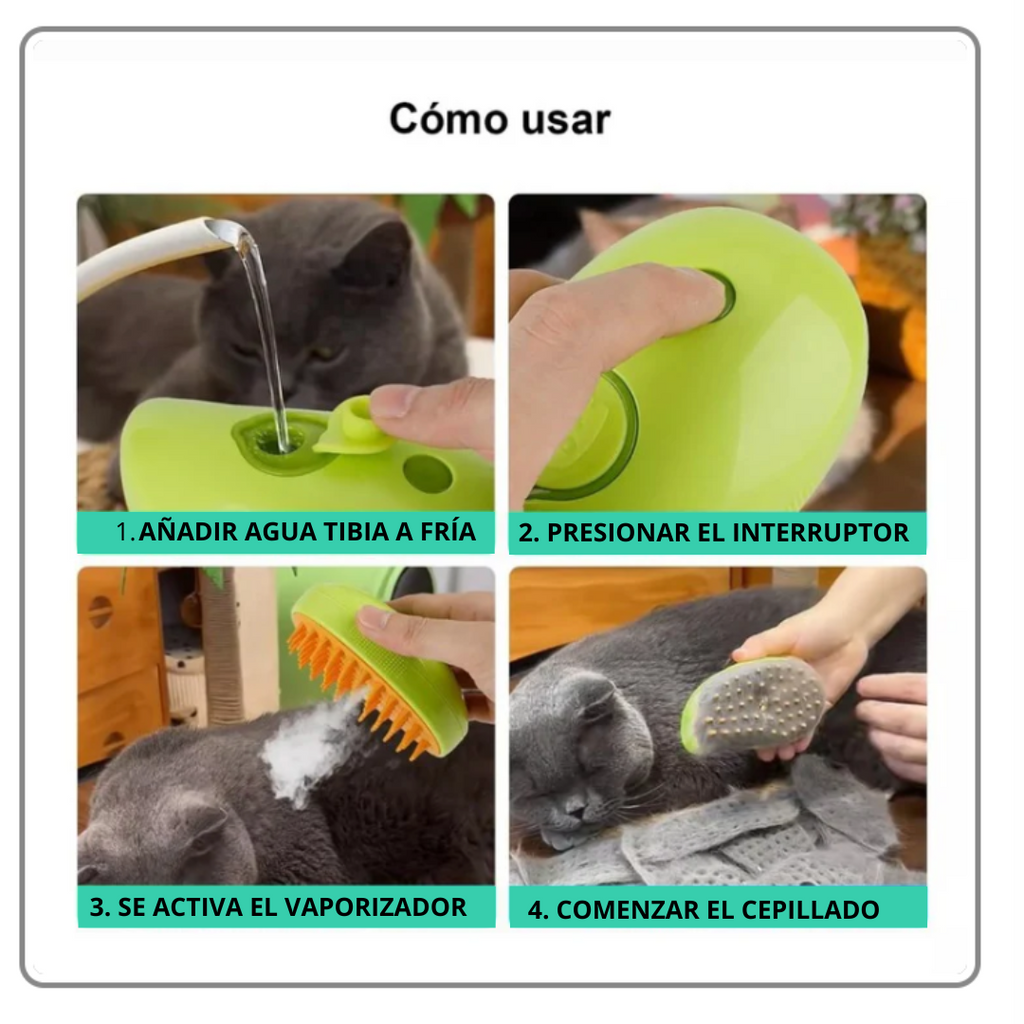 Cómo usar

1. AÑADIR AGUA TIBIA A FRÍA

2. PRESIONAR EL INTERRUPTOR

3. SE ACTIVA EL VAPORIZADOR

4. COMENZAR EL CEPILLADO