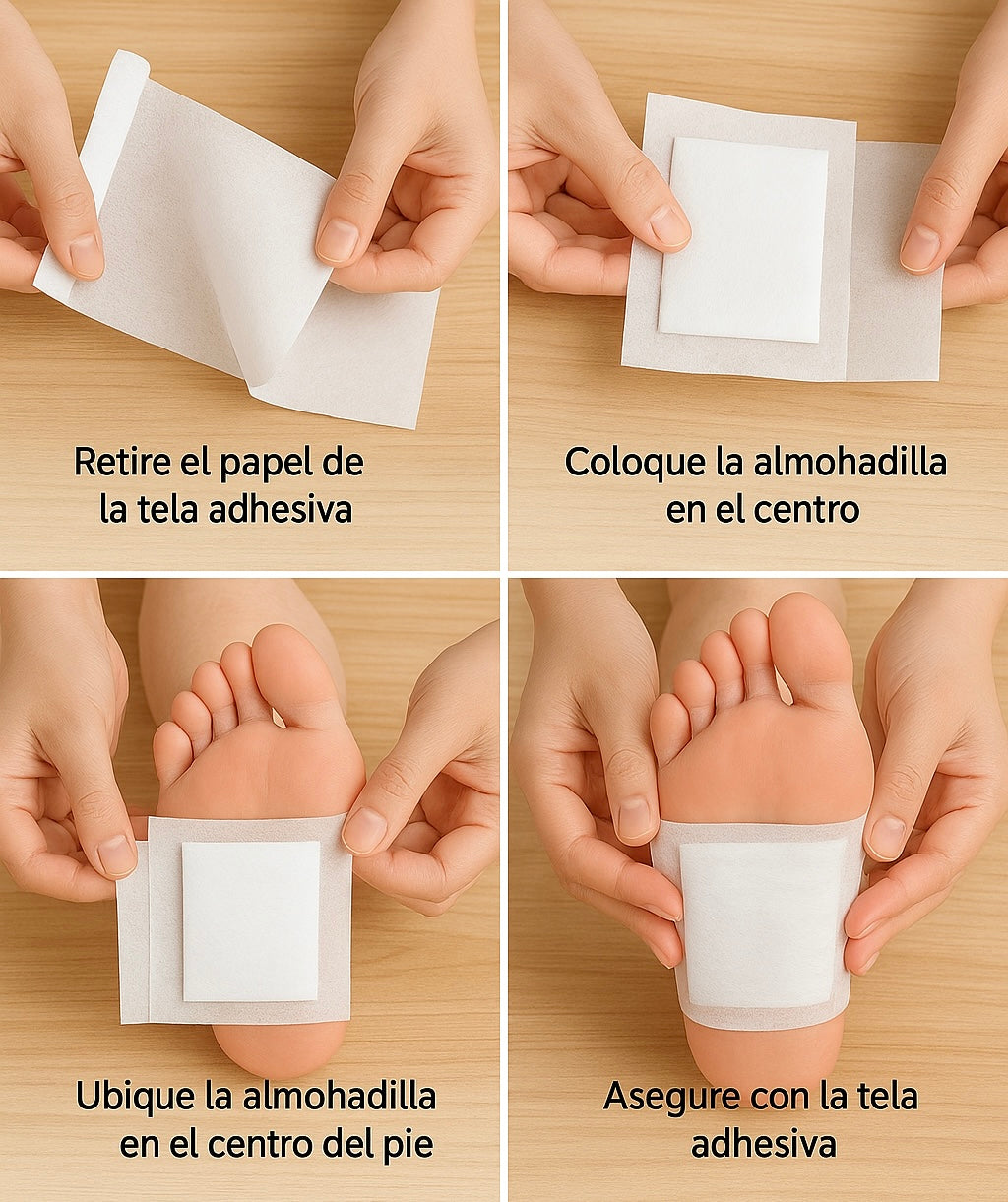 Retire el papel de la tela adhesiva

Coloque la almohadilla en el centro

Ubique la almohadilla en el centro del pie

Asegure con la tela adhesiva