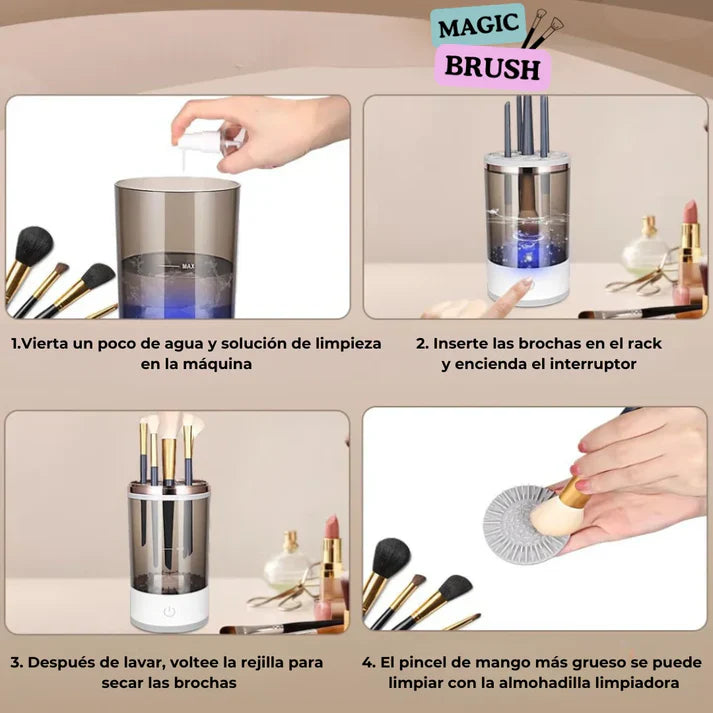 MAGIC
BRUSH

MAX

1.Vierta un poco de agua y solución de limpieza en la máquina

2. Inserte las brochas en el rack y encienda el interruptor

3. Después de lavar, voltee la rejilla para secar las brochas

4. El pincel de mango más grueso se puede limpiar con la almohadilla limpiadora