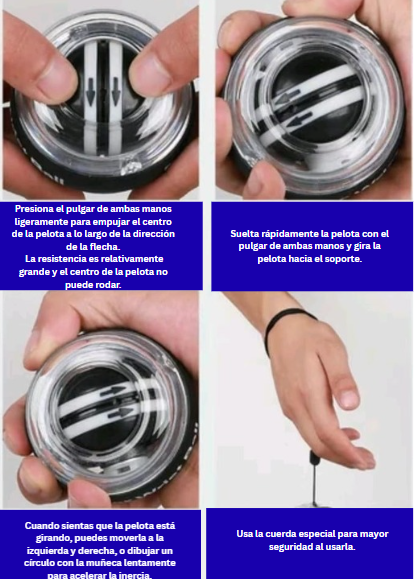 Presiona el pulgar de ambas manos ligeramente para empujar el centro de la pelota a lo largo de la dirección de la flecha.
La resistencia es relativamente grande y el centro de la pelota no puede rodar.

Suelta rápidamente la pelota con el pulgar de ambas manos y gira la pelota hacia el soporte.

Cuando sientas que la pelota está girando, puedes moverla a la izquierda y derecha, o dibujar un círculo con la muñeca lentamente para acelerar la inercia.

Usa la cuerda especial para mayor seguridad al usarla.