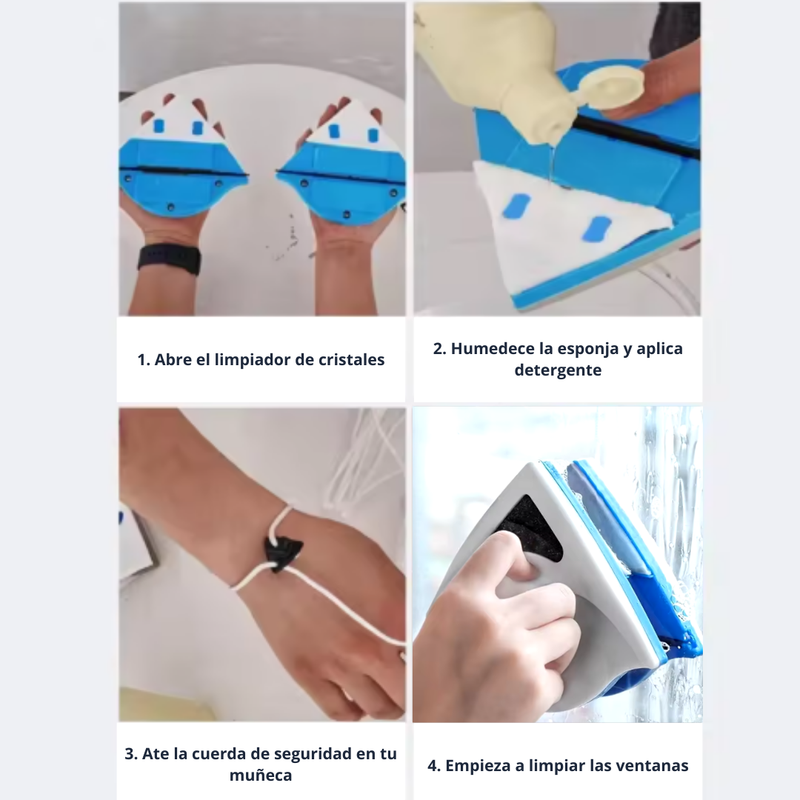 1. Abre el limpiador de cristales

2. Humedece la esponja y aplica detergente

3. Ate la cuerda de seguridad en tu muñeca

4. Empieza a limpiar las ventanas