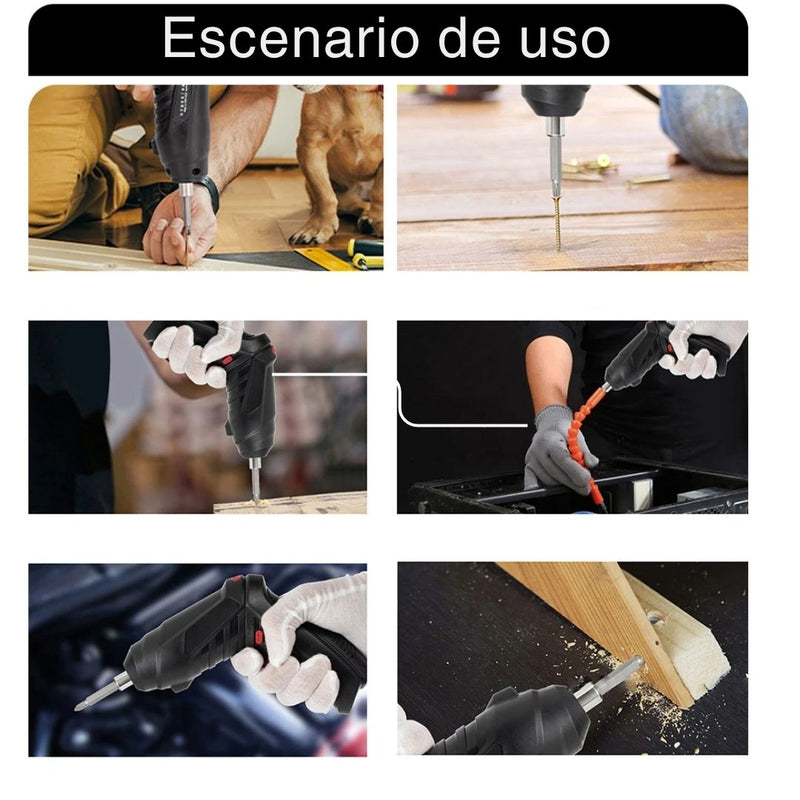 Escenario de uso