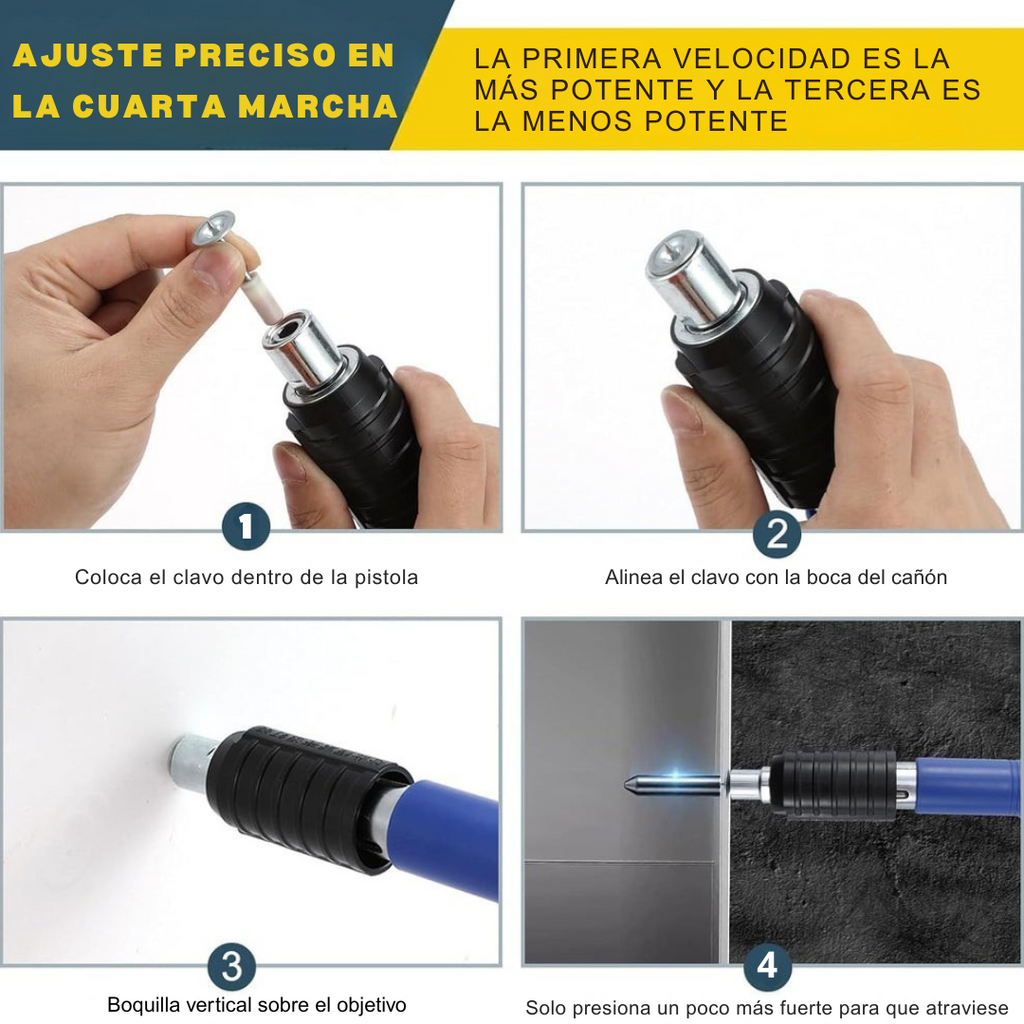 AJUSTE PRECISO EN LA CUARTA MARCHA

LA PRIMERA VELOCIDAD ES LA MÁS POTENTE Y LA TERCERA ES LA MENOS POTENTE

1

Coloca el clavo dentro de la pistola

2

Alinea el clavo con la boca del cañón

3

Boquilla vertical sobre el objetivo

4

Solo presiona un poco más fuerte para que atraviese