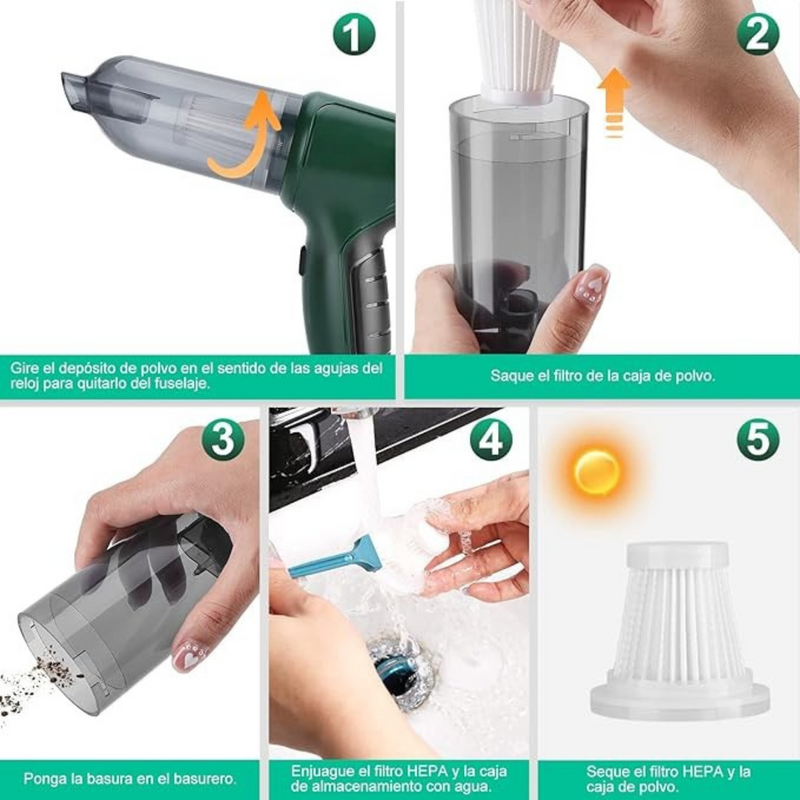 1

Gire el depósito de polvo en el sentido de las agujas del reloj para quitarlo del fuselaje.

2

Saque el filtro de la caja de polvo.

3

Ponga la basura en el basurero.

4

Enjuague el filtro HEPA y la caja de almacenamiento con agua.

5

Seque el filtro HEPA y la caja de polvo.