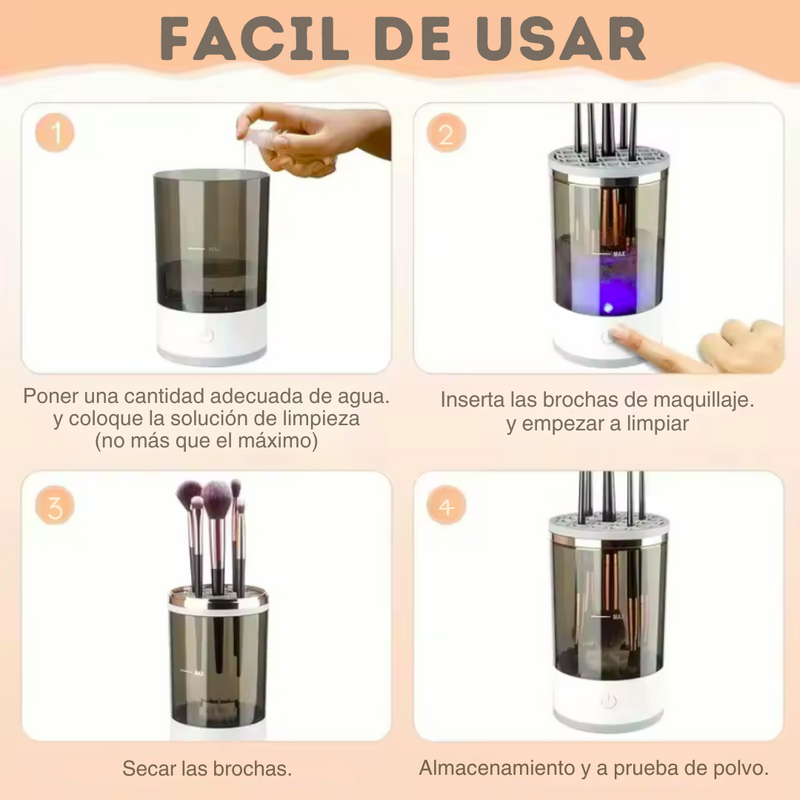 FACIL DE USAR

1

MAX

Poner una cantidad adecuada de agua. y coloque la solución de limpieza (no más que el máximo)

2

MAX

Inserta las brochas de maquillaje. y empezar a limpiar

3

MAX

Secar las brochas.

4

MAX

Almacenamiento y a prueba de polvo.