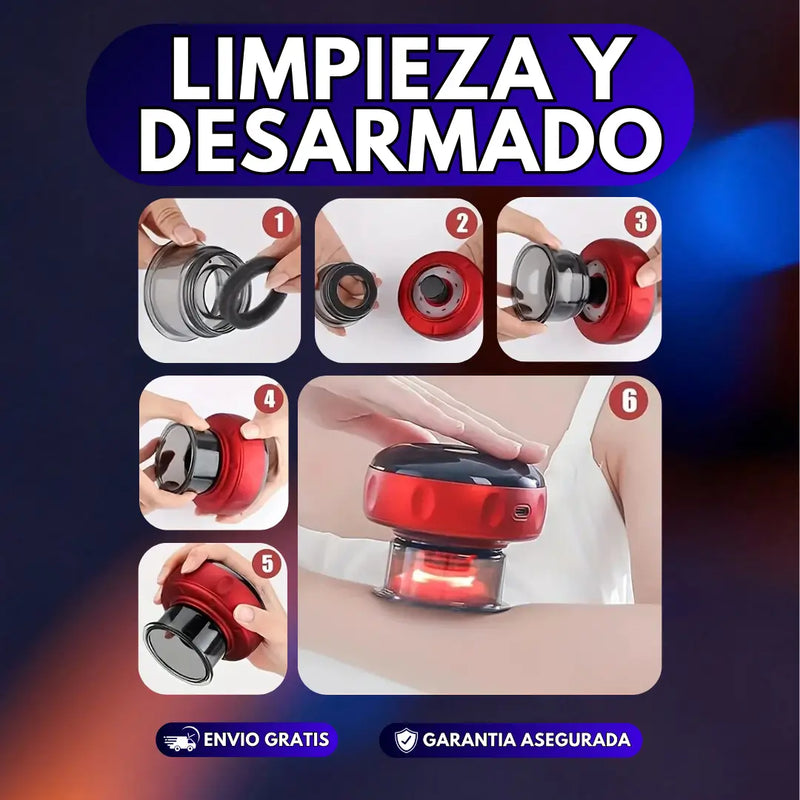 LIMPIEZA Y DESARMADO

1

2

3

4

5

6

ENVIO GRATIS

GARANTIA ASEGURADA