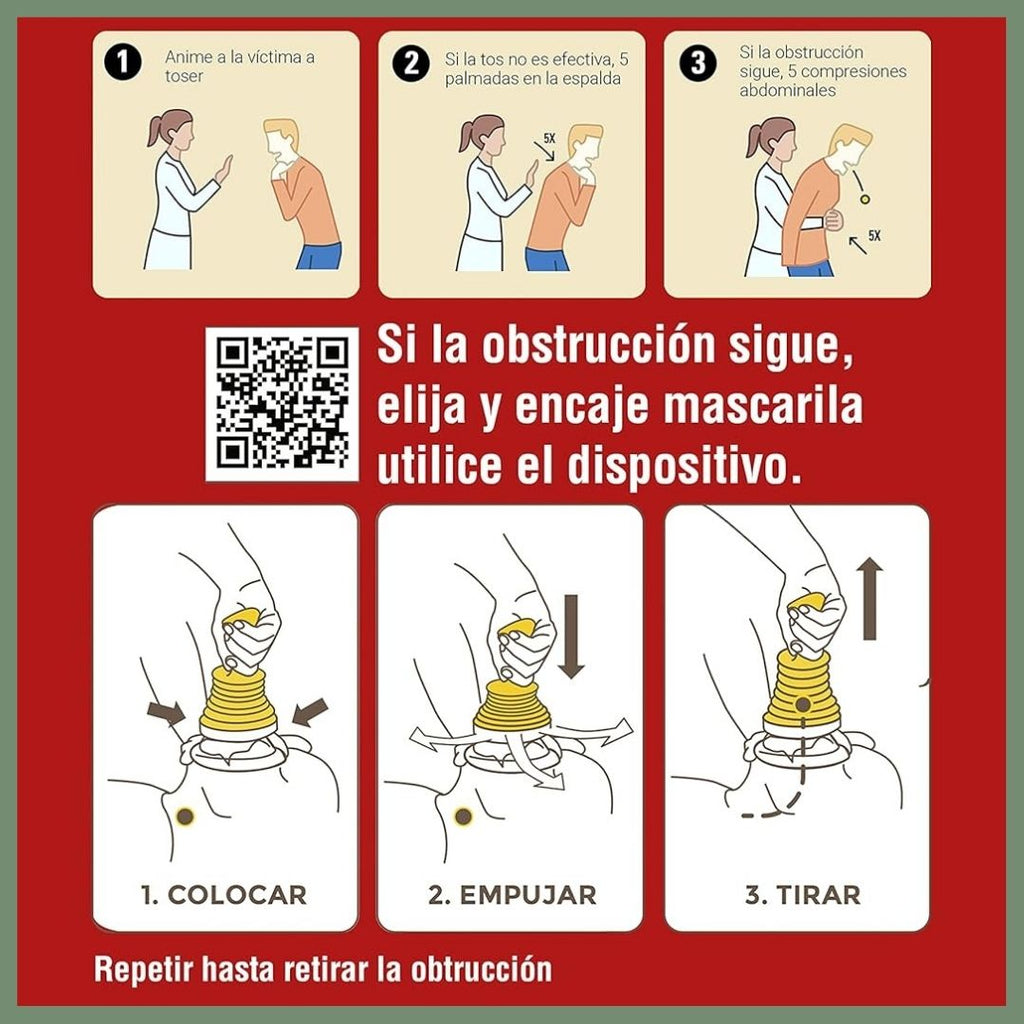 1 Anime a la víctima a toser

2 Si la tos no es efectiva, 5 palmadas en la espalda

5X

3 Si la obstrucción sigue, 5 compresiones abdominales

5X

Si la obstrucción sigue, elija y encaje mascarila utilice el dispositivo.

1. COLOCAR

2. EMPUJAR

3. TIRAR

Repetir hasta retirar la obtrucción