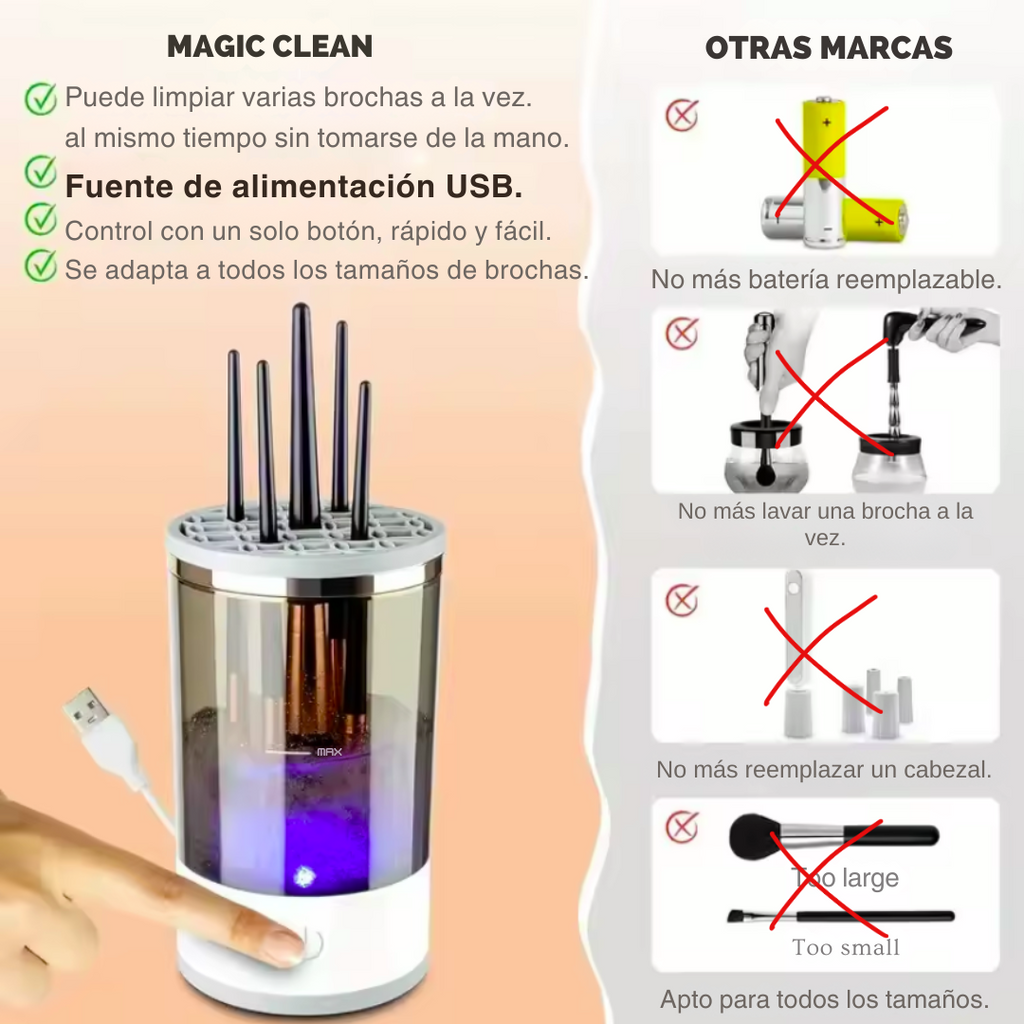 MAGIC CLEAN

Puede limpiar varias brochas a la vez. al mismo tiempo sin tomarse de la mano.

Fuente de alimentación USB.

Control con un solo botón, rápido y fácil.

Se adapta a todos los tamaños de brochas.

MAX

OTRAS MARCAS

No más batería reemplazable.

No más lavar una brocha a la vez.

No más reemplazar un cabezal.

Too large

Too small

Apto para todos los tamaños.