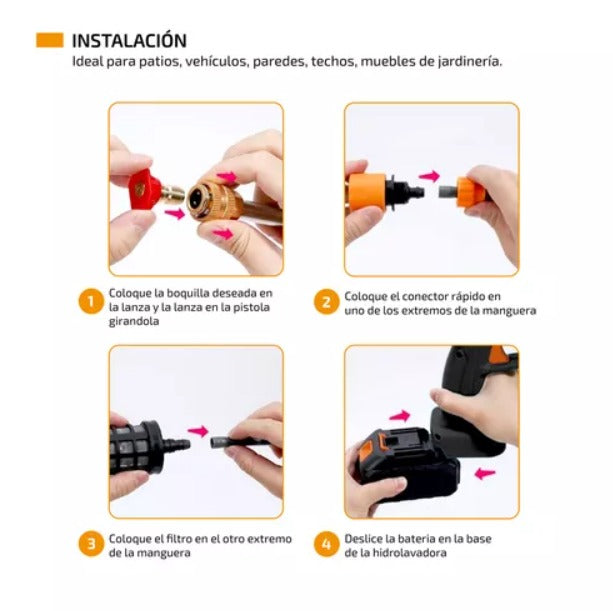 INSTALACIÓN
Ideal para patios, vehículos, paredes, techos, muebles de jardinería.

1 Coloque la boquilla deseada en la lanza y la lanza en la pistola girandola

2 Coloque el conector rápido en uno de los extremos de la manguera

3 Coloque el filtro en el otro extremo de la manguera

4 Deslice la bateria en la base de la hidrolavadora